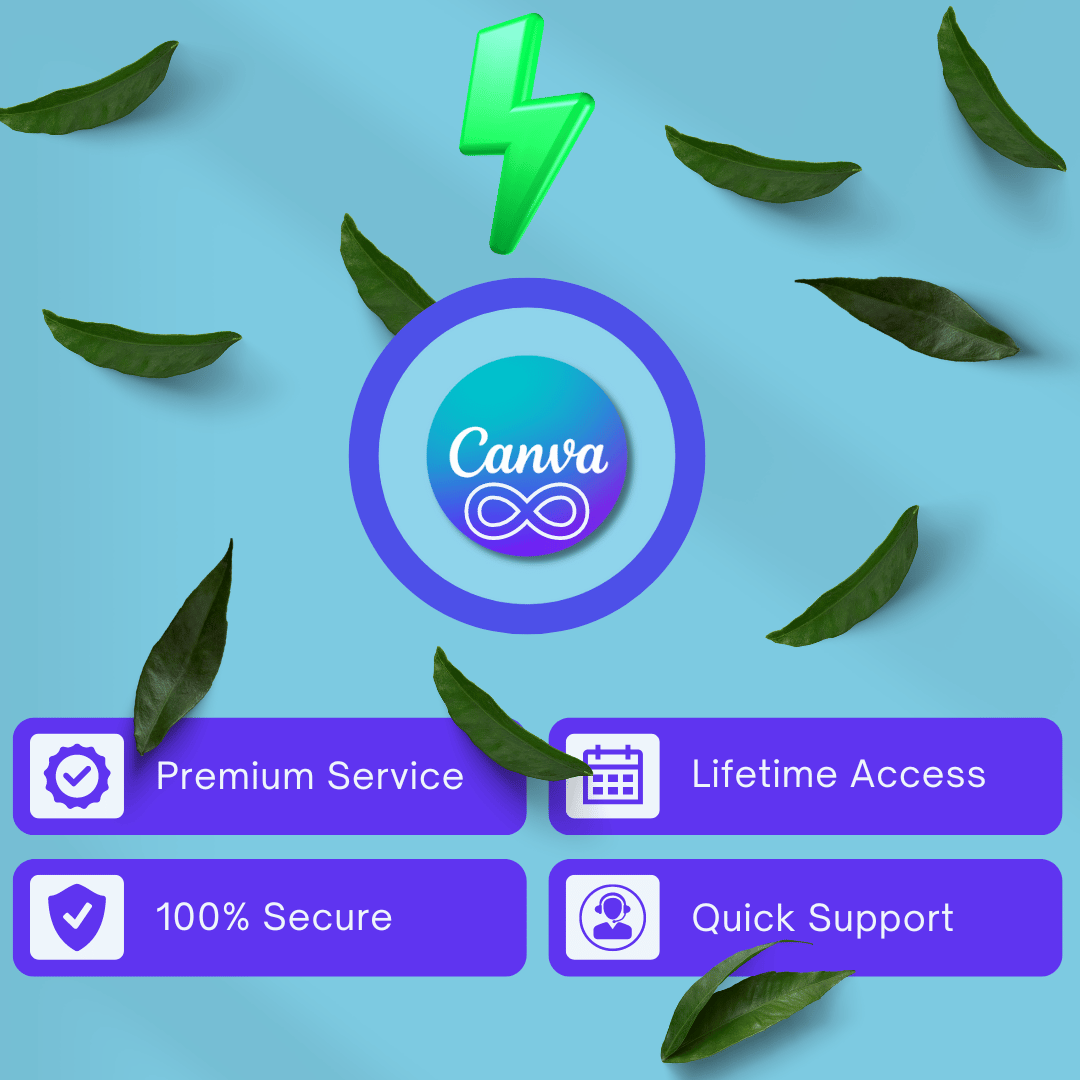 Canva

Premium Service

Lifetime Access

100% Secure

Quick Support